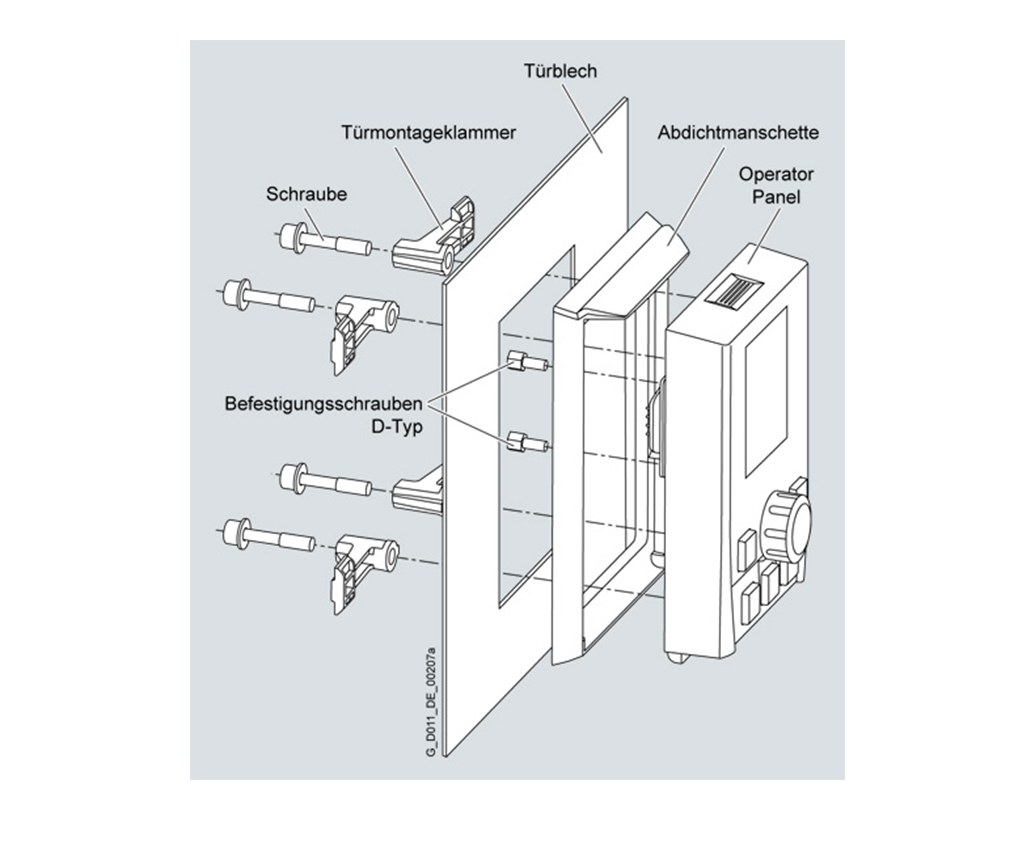 Türblech

Türmontageklammer

Abdichtmanschette

Operator Panel

Schraube

Befestigungsschrauben D-Typ

G_D011_DE_00207a